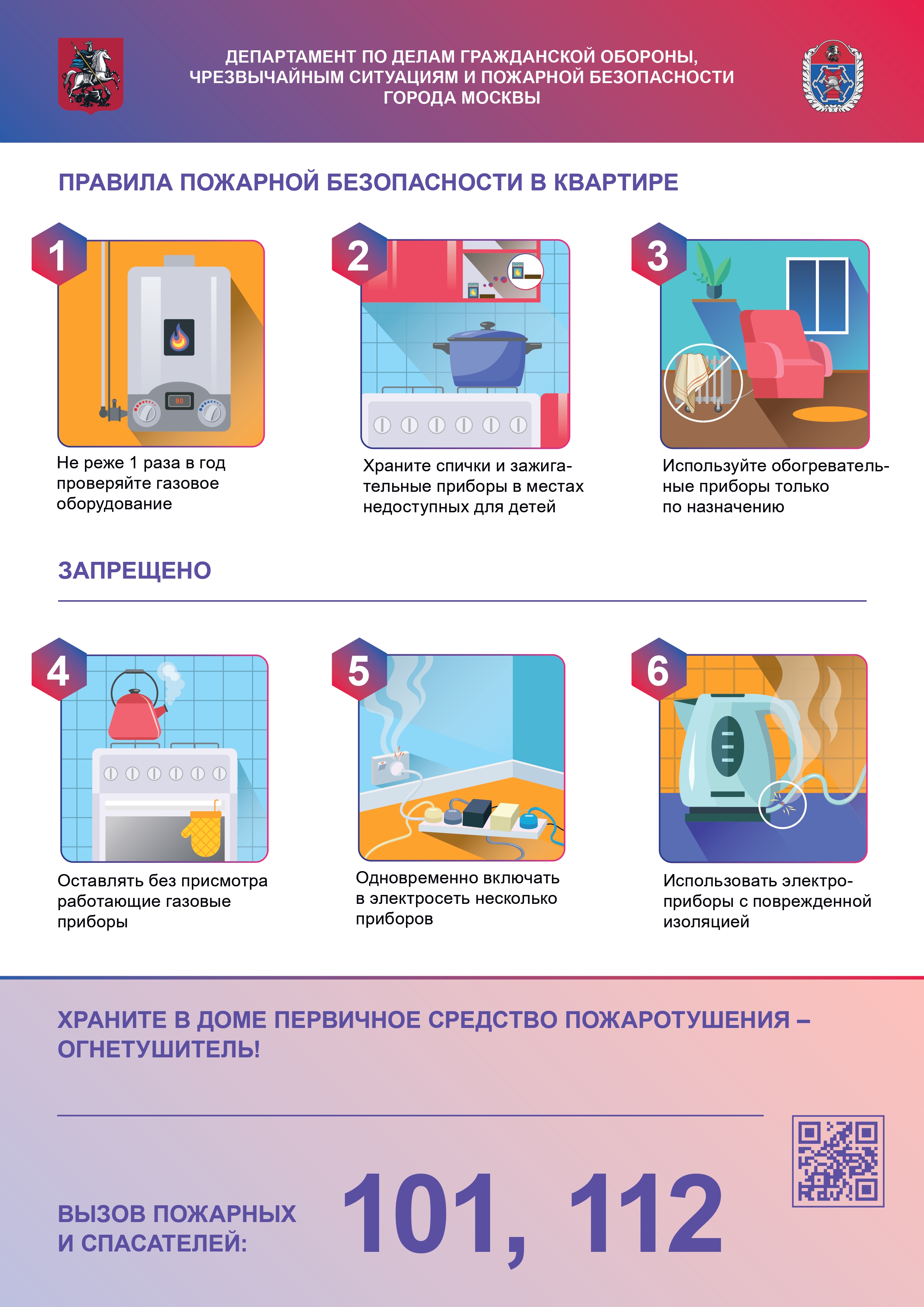 ДЕПАРТАМЕНТ ПО ДЕЛАМ ГРАЖДАНСКОЙ ОБОРОНЫ, ЧРЕЗВЫЧАЙНЫМ СИТУАЦИЯМ И ПОЖАРНОЙ БЕЗОПАСНОСТИ ГОРОДА МОСКВЫ

ПРАВИЛА ПОЖАРНОЙ БЕЗОПАСНОСТИ В КВАРТИРЕ

1

80

Не реже 1 раза в год проверяйте газовое оборудование

2

Храните спички и зажигательные приборы в местах недоступных для детей

3

Используйте обогревательные приборы только по назначению

ЗАПРЕЩЕНО

4

Оставлять без присмотра работающие газовые приборы

5

Одновременно включать в электросеть несколько приборов

6

Использовать электроприборы с поврежденной изоляцией

ХРАНИТЕ В ДОМЕ ПЕРВИЧНОЕ СРЕДСТВО ПОЖАРОТУШЕНИЯ – ОГНЕТУШИТЕЛЬ!

ВЫЗОВ ПОЖАРНЫХ И СПАСАТЕЛЕЙ:

101, 112